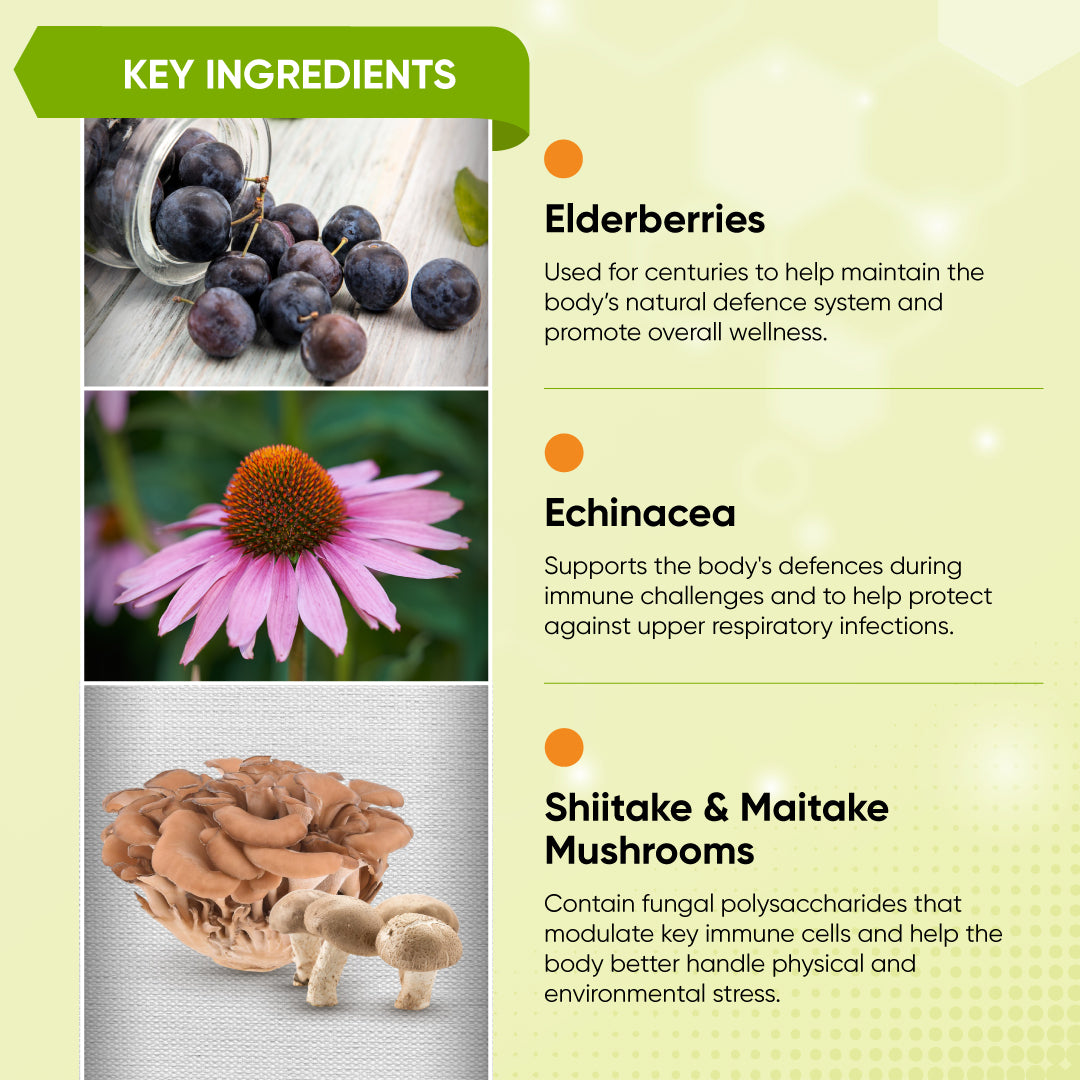 KEY INGREDIENTS

Elderberries

Used for centuries to help maintain the body's natural defence system and promote overall wellness.

Echinacea

Supports the body's defences during immune challenges and to help protect against upper respiratory infections.

Shiitake & Maitake Mushrooms

Contain fungal polysaccharides that modulate key immune cells and help the body better handle physical and environmental stress.