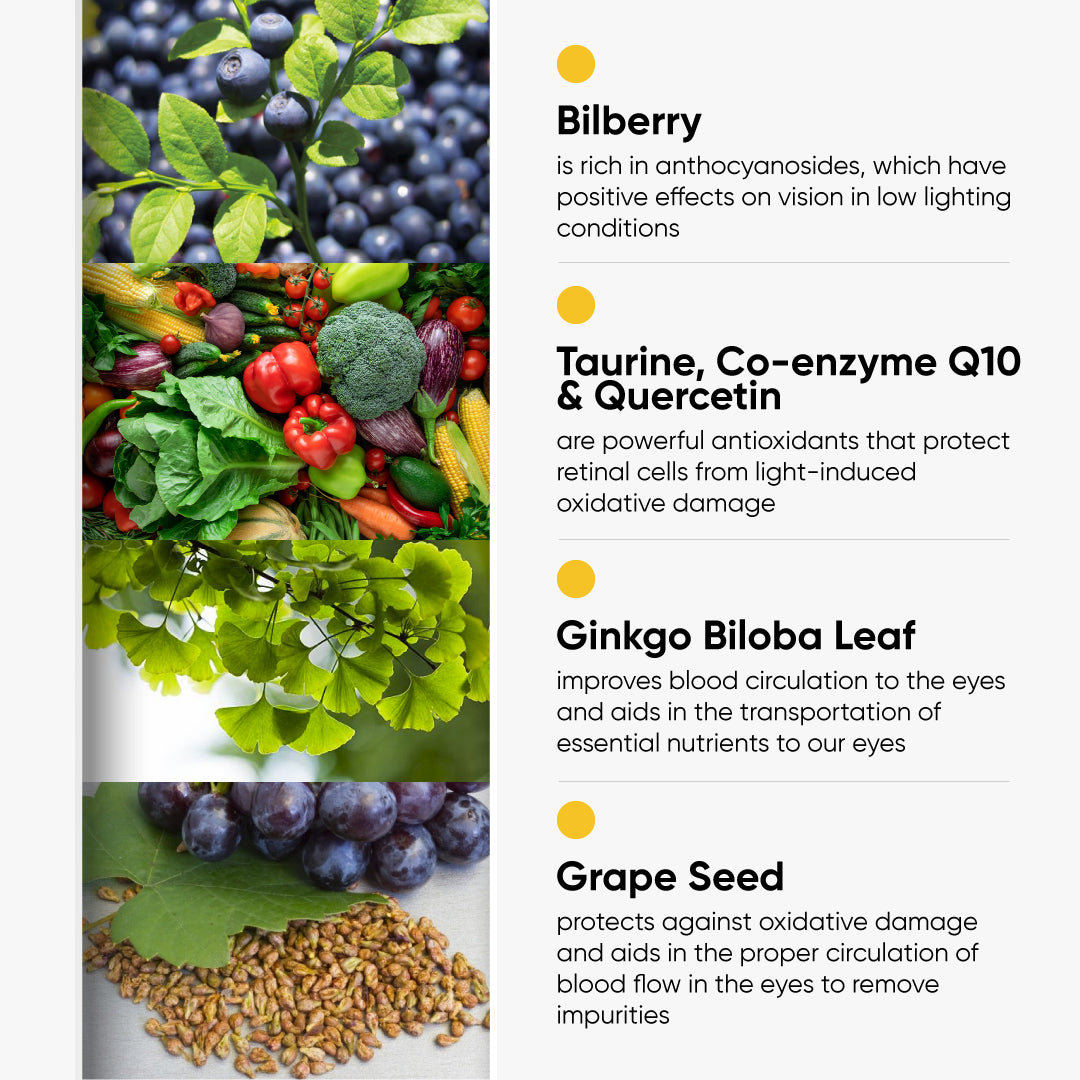 Bilberry
is rich in anthocyanosides, which have positive effects on vision in low lighting conditions

Taurine, Co-enzyme Q10 & Quercetin
are powerful antioxidants that protect retinal cells from light-induced oxidative damage

Ginkgo Biloba Leaf
improves blood circulation to the eyes and aids in the transportation of essential nutrients to our eyes

Grape Seed
protects against oxidative damage and aids in the proper circulation of blood flow in the eyes to remove impurities