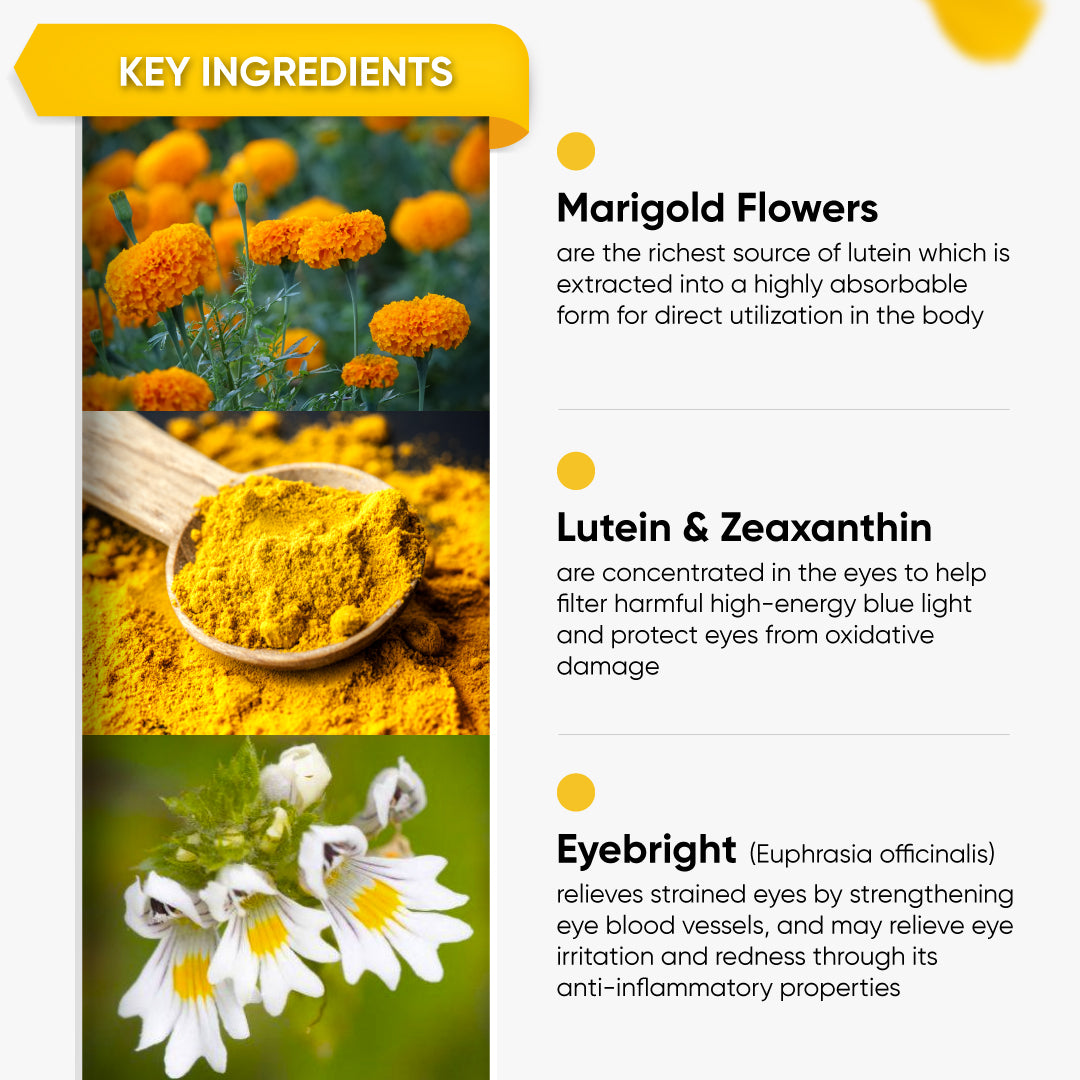 KEY INGREDIENTS

Marigold Flowers
are the richest source of lutein which is extracted into a highly absorbable form for direct utilization in the body

Lutein & Zeaxanthin
are concentrated in the eyes to help filter harmful high-energy blue light and protect eyes from oxidative damage

Eyebright (Euphrasia officinalis)
relieves strained eyes by strengthening eye blood vessels, and may relieve eye irritation and redness through its anti-inflammatory properties