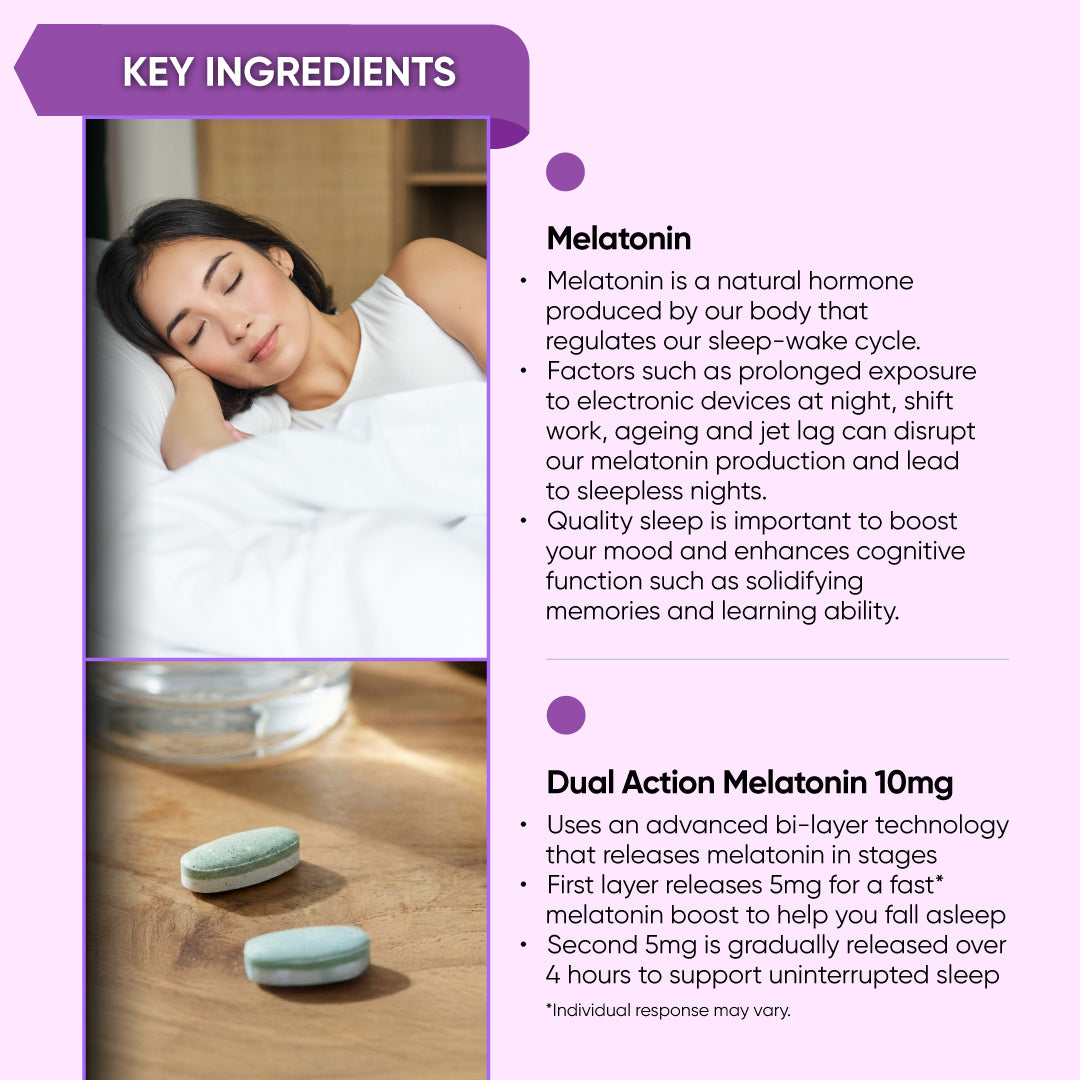 KEY INGREDIENTS

Melatonin

• Melatonin is a natural hormone produced by our body that regulates our sleep-wake cycle.
• Factors such as prolonged exposure to electronic devices at night, shift work, ageing and jet lag can disrupt our melatonin production and lead to sleepless nights.
• Quality sleep is important to boost your mood and enhances cognitive function such as solidifying memories and learning ability.

Dual Action Melatonin 10mg

• Uses an advanced bi-layer technology that releases melatonin in stages
• First layer releases 5mg for a fast* melatonin boost to help you fall asleep
• Second 5mg is gradually released over 4 hours to support uninterrupted sleep

*Individual response may vary.