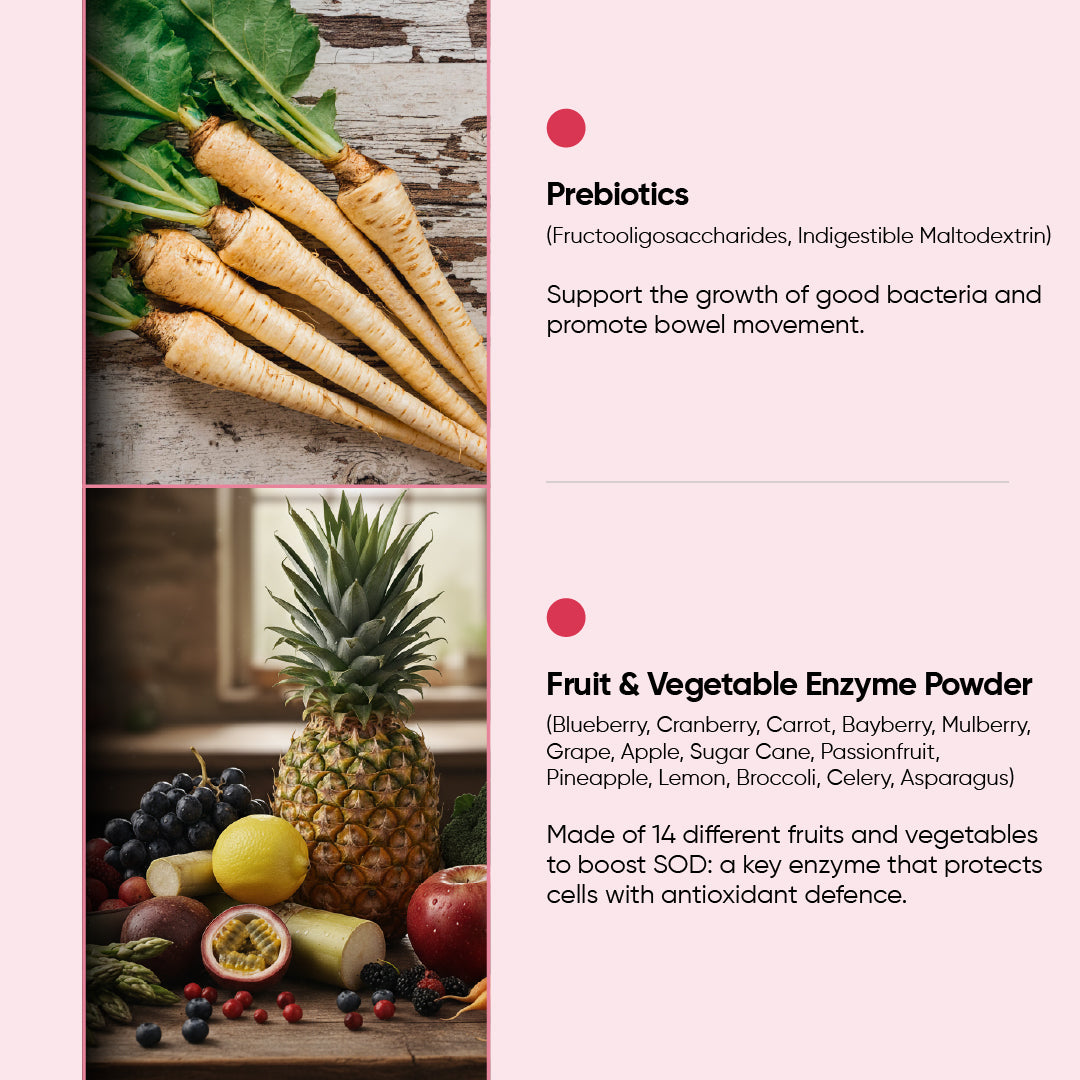 Prebiotics
(Fructooligosaccharides, Indigestible Maltodextrin)

Support the growth of good bacteria and promote bowel movement.

Fruit & Vegetable Enzyme Powder
(Blueberry, Cranberry, Carrot, Bayberry, Mulberry, Grape, Apple, Sugar Cane, Passionfruit, Pineapple, Lemon, Broccoli, Celery, Asparagus)

Made of 14 different fruits and vegetables to boost SOD: a key enzyme that protects cells with antioxidant defence.