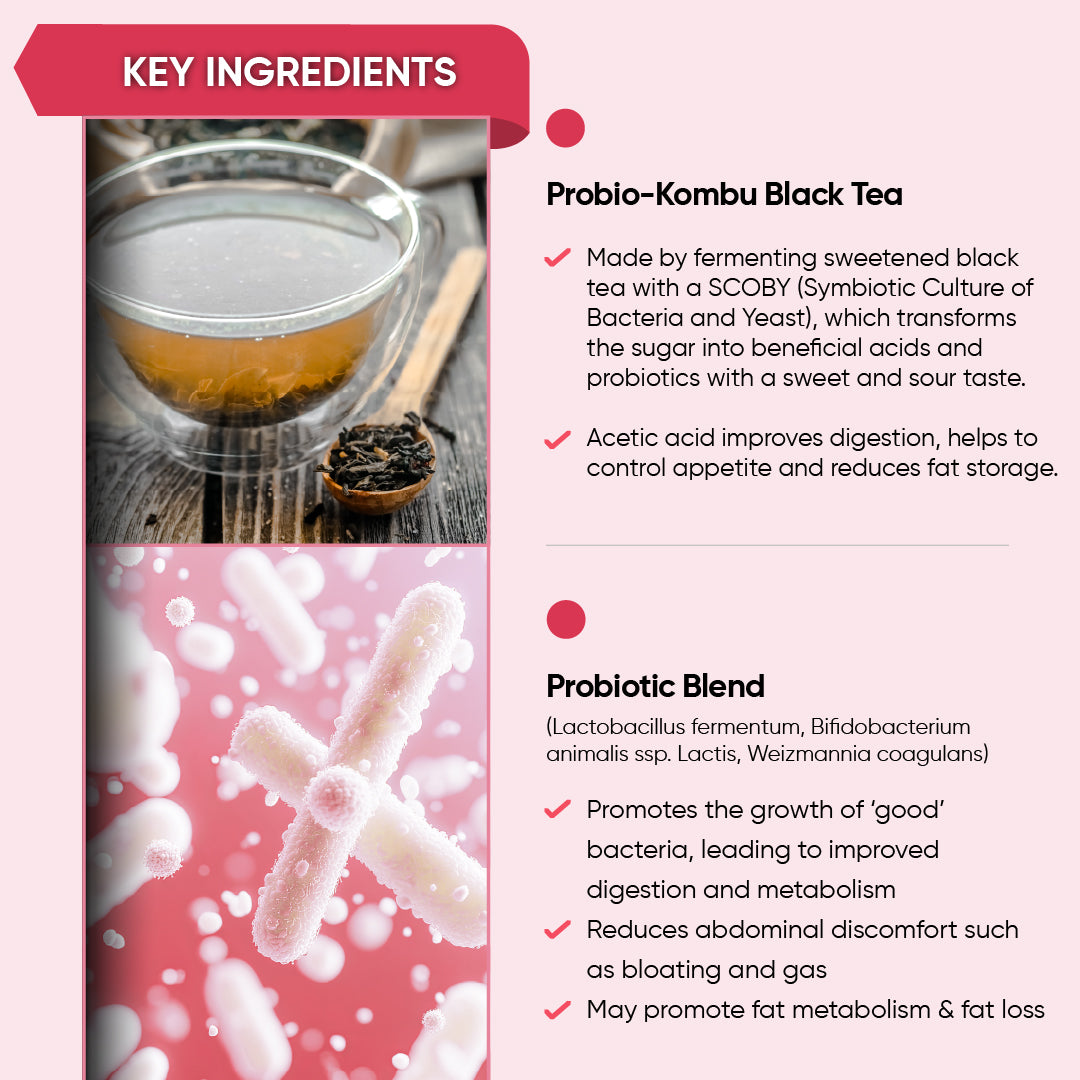 KEY INGREDIENTS

Probio-Kombu Black Tea

Made by fermenting sweetened black tea with a SCOBY (Symbiotic Culture of Bacteria and Yeast), which transforms the sugar into beneficial acids and probiotics with a sweet and sour taste.

Acetic acid improves digestion, helps to control appetite and reduces fat storage.

Probiotic Blend

(Lactobacillus fermentum, Bifidobacterium animalis ssp. Lactis, Weizmannia coagulans)

Promotes the growth of 'good' bacteria, leading to improved digestion and metabolism

Reduces abdominal discomfort such as bloating and gas

May promote fat metabolism & fat loss