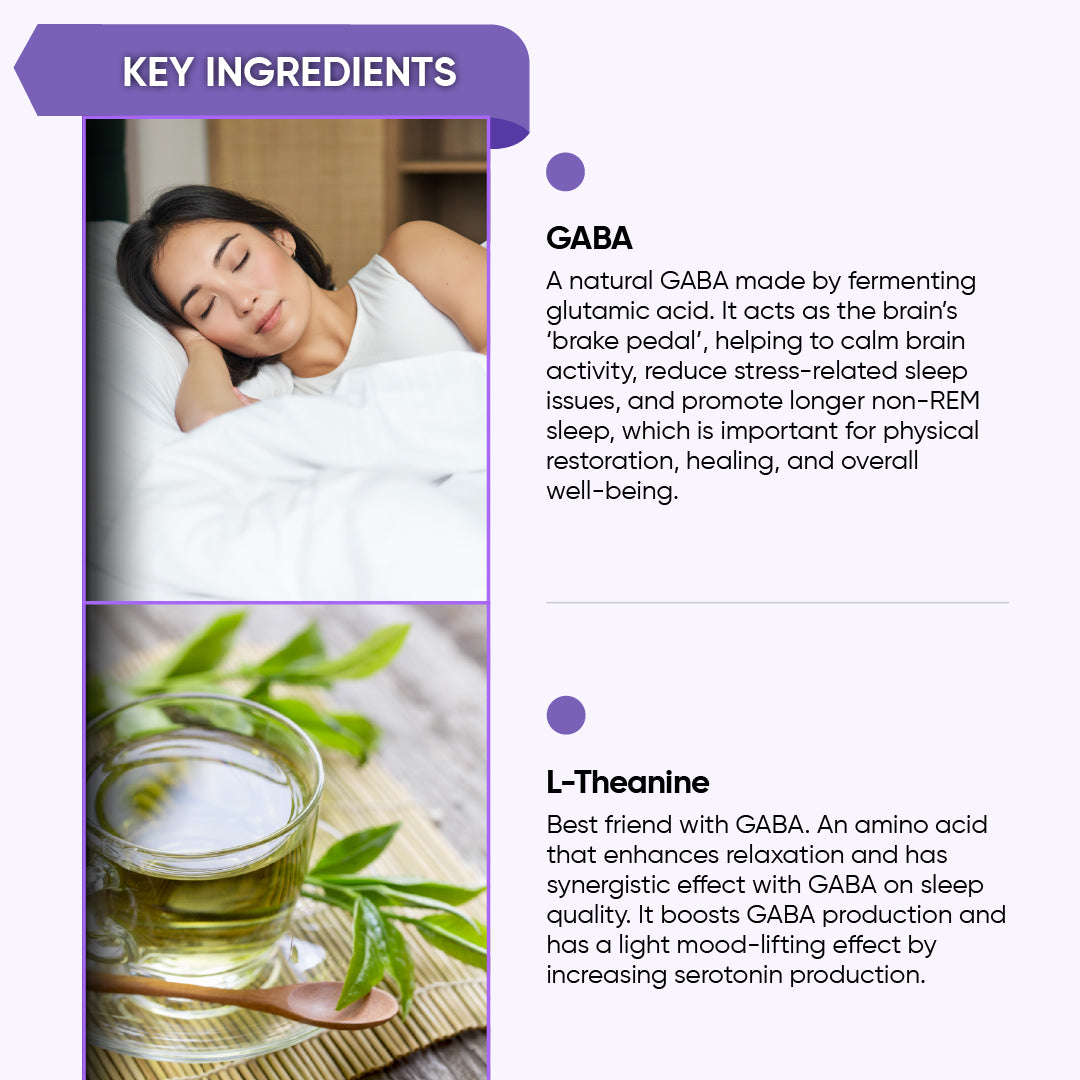 KEY INGREDIENTS

GABA

A natural GABA made by fermenting glutamic acid. It acts as the brain's 'brake pedal', helping to calm brain activity, reduce stress-related sleep issues, and promote longer non-REM sleep, which is important for physical restoration, healing, and overall well-being.

L-Theanine

Best friend with GABA. An amino acid that enhances relaxation and has synergistic effect with GABA on sleep quality. It boosts GABA production and has a light mood-lifting effect by increasing serotonin production.