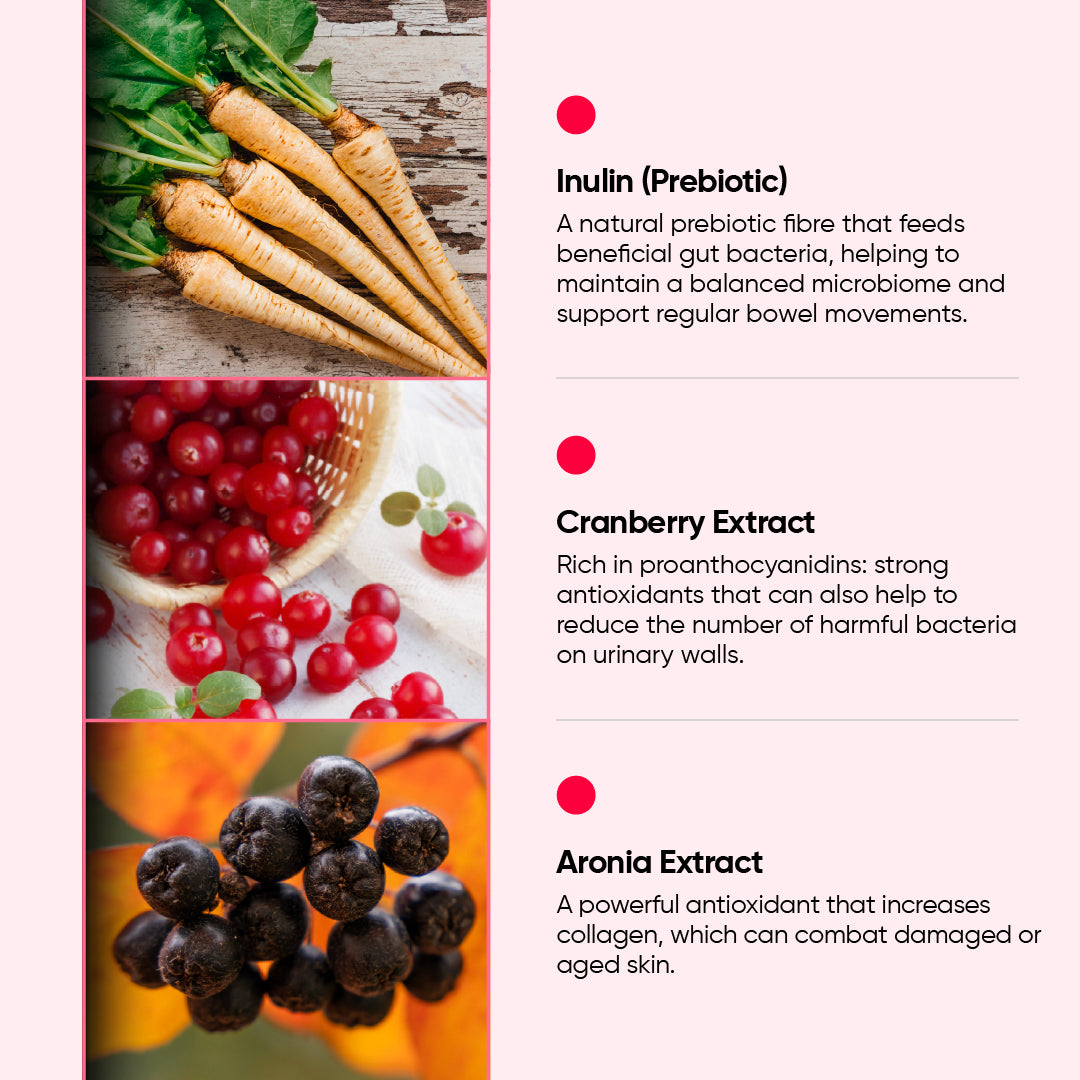 Inulin (Prebiotic)
A natural prebiotic fibre that feeds beneficial gut bacteria, helping to maintain a balanced microbiome and support regular bowel movements.

Cranberry Extract
Rich in proanthocyanidins: strong antioxidants that can also help to reduce the number of harmful bacteria on urinary walls.

Aronia Extract
A powerful antioxidant that increases collagen, which can combat damaged or aged skin.