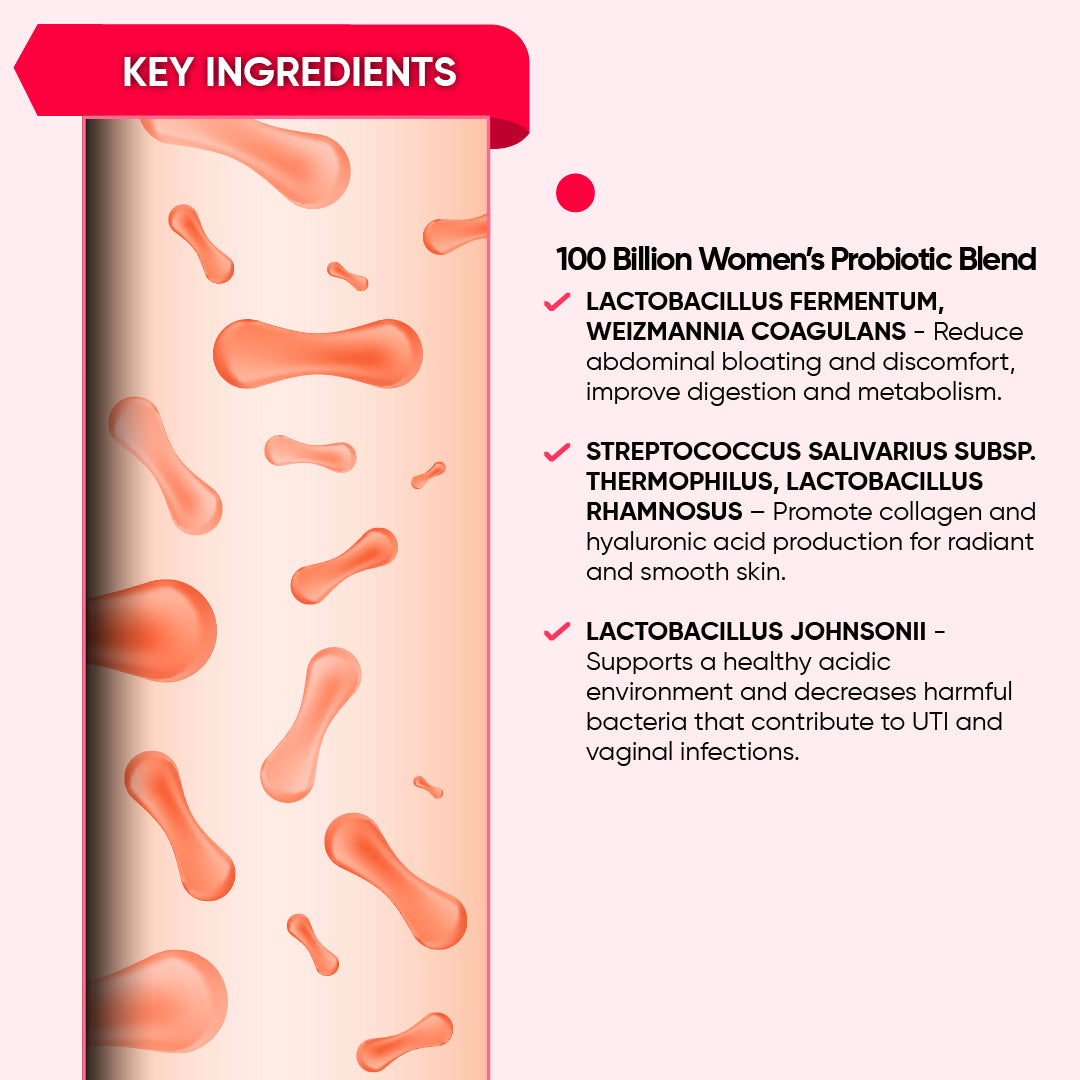 KEY INGREDIENTS

100 Billion Women's Probiotic Blend

LACTOBACILLUS FERMENTUM, WEIZMANNIA COAGULANS - Reduce abdominal bloating and discomfort, improve digestion and metabolism.

STREPTOCOCCUS SALIVARIUS SUBSP. THERMOPHILUS, LACTOBACILLUS RHAMNOSUS – Promote collagen and hyaluronic acid production for radiant and smooth skin.

LACTOBACILLUS JOHNSONII - Supports a healthy acidic environment and decreases harmful bacteria that contribute to UTI and vaginal infections.