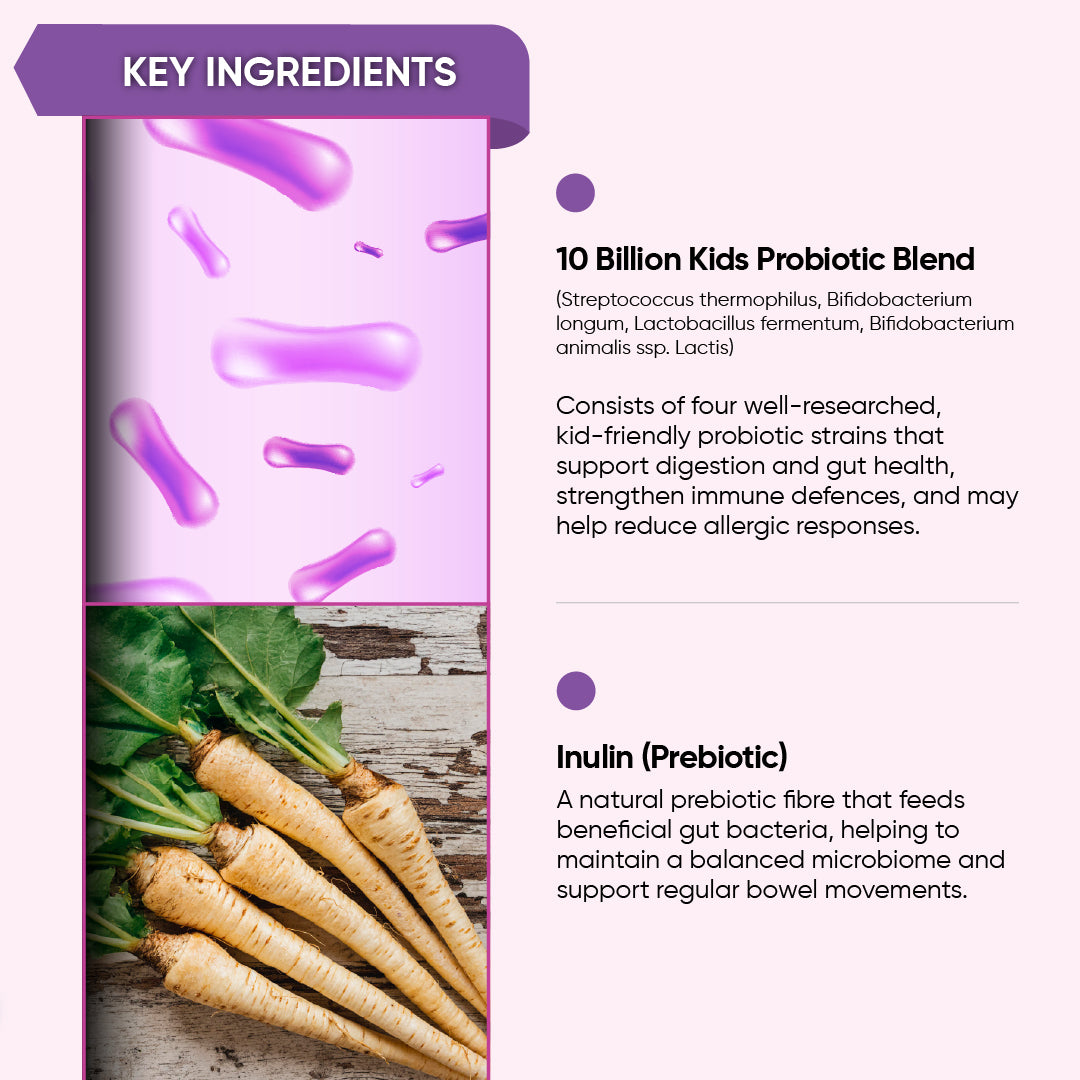 KEY INGREDIENTS

10 Billion Kids Probiotic Blend

(Streptococcus thermophilus, Bifidobacterium longum, Lactobacillus fermentum, Bifidobacterium animalis ssp. Lactis)

Consists of four well-researched, kid-friendly probiotic strains that support digestion and gut health, strengthen immune defences, and may help reduce allergic responses.

Inulin (Prebiotic)

A natural prebiotic fibre that feeds beneficial gut bacteria, helping to maintain a balanced microbiome and support regular bowel movements.