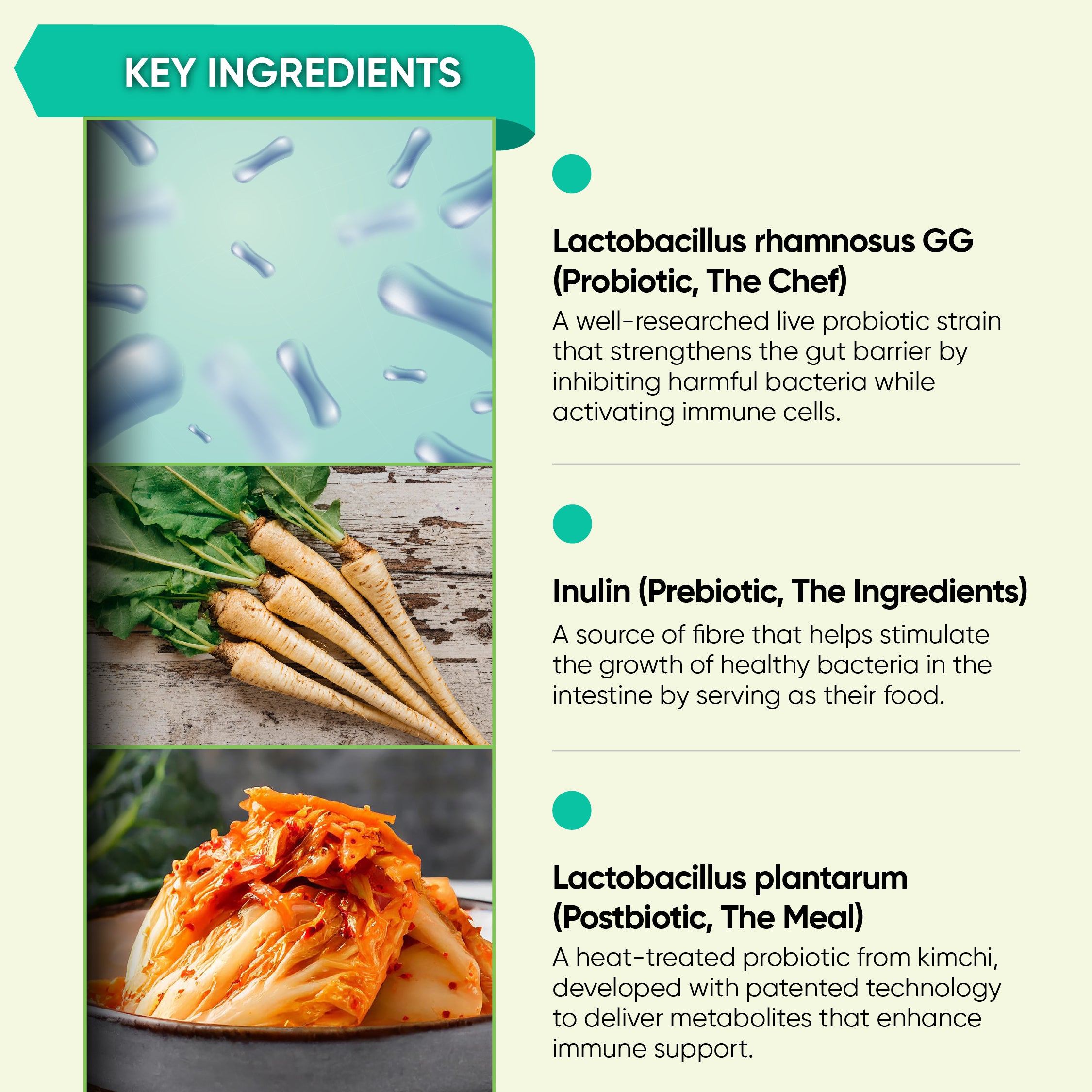 KEY INGREDIENTS

Lactobacillus rhamnosus GG (Probiotic, The Chef)

A well-researched live probiotic strain that strengthens the gut barrier by inhibiting harmful bacteria while activating immune cells.

Inulin (Prebiotic, The Ingredients)

A source of fibre that helps stimulate the growth of healthy bacteria in the intestine by serving as their food.

Lactobacillus plantarum (Postbiotic, The Meal)

A heat-treated probiotic from kimchi, developed with patented technology to deliver metabolites that enhance immune support.