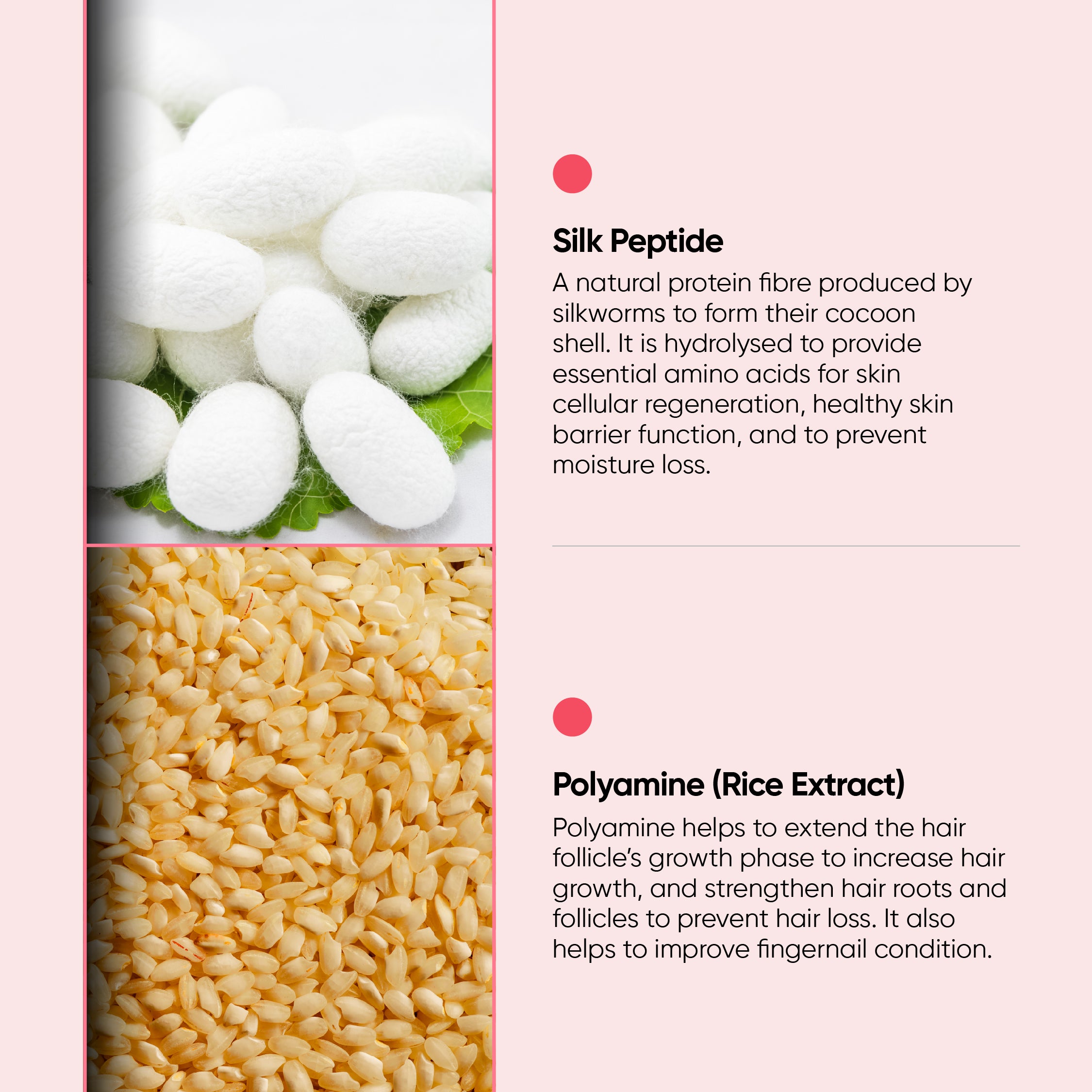 Silk Peptide

A natural protein fibre produced by silkworms to form their cocoon shell. It is hydrolysed to provide essential amino acids for skin cellular regeneration, healthy skin barrier function, and to prevent moisture loss.

Polyamine (Rice Extract)

Polyamine helps to extend the hair follicle's growth phase to increase hair growth, and strengthen hair roots and follicles to prevent hair loss. It also helps to improve fingernail condition.