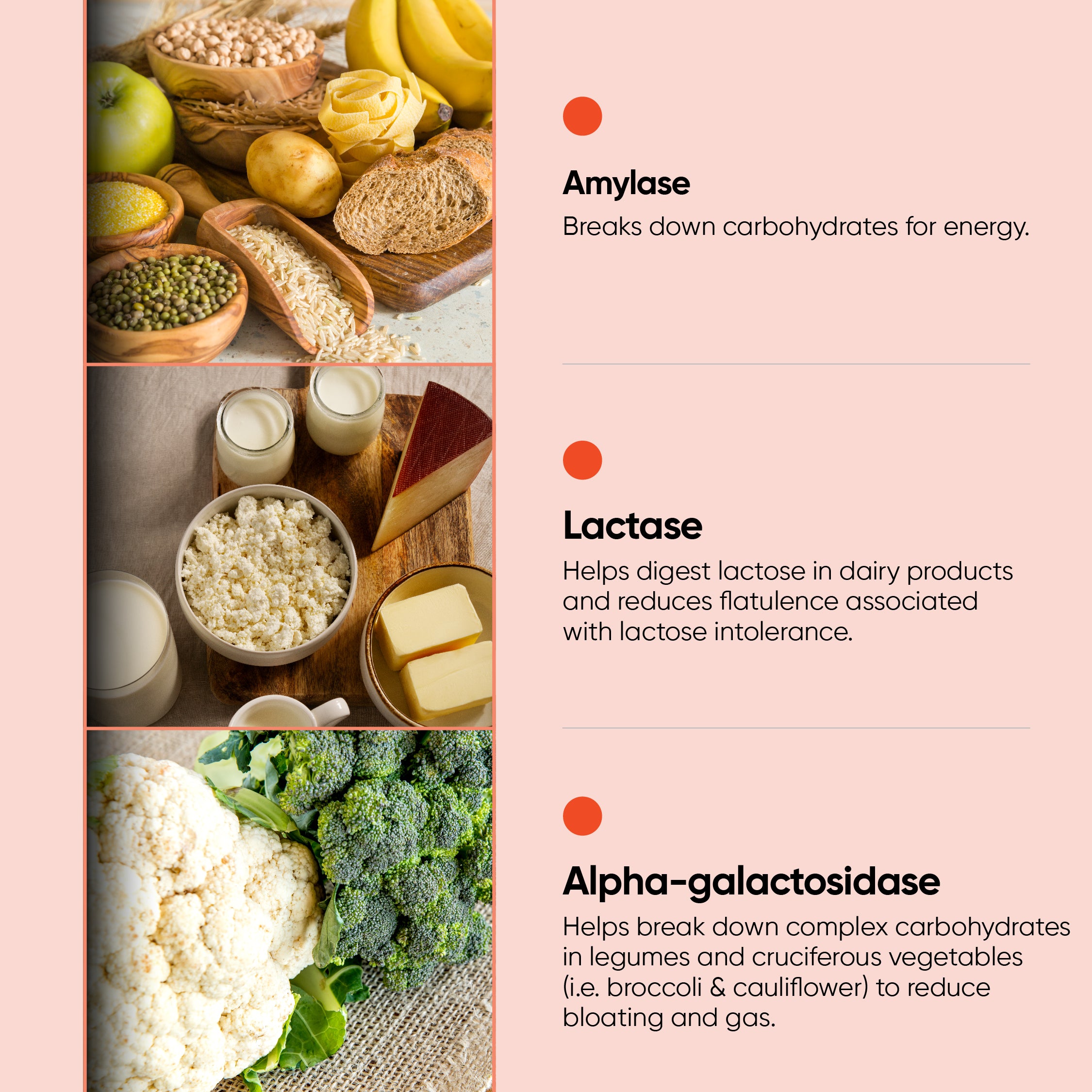 Amylase

Breaks down carbohydrates for energy.

Lactase

Helps digest lactose in dairy products and reduces flatulence associated with lactose intolerance.

Alpha-galactosidase

Helps break down complex carbohydrates in legumes and cruciferous vegetables (i.e. broccoli & cauliflower) to reduce bloating and gas.