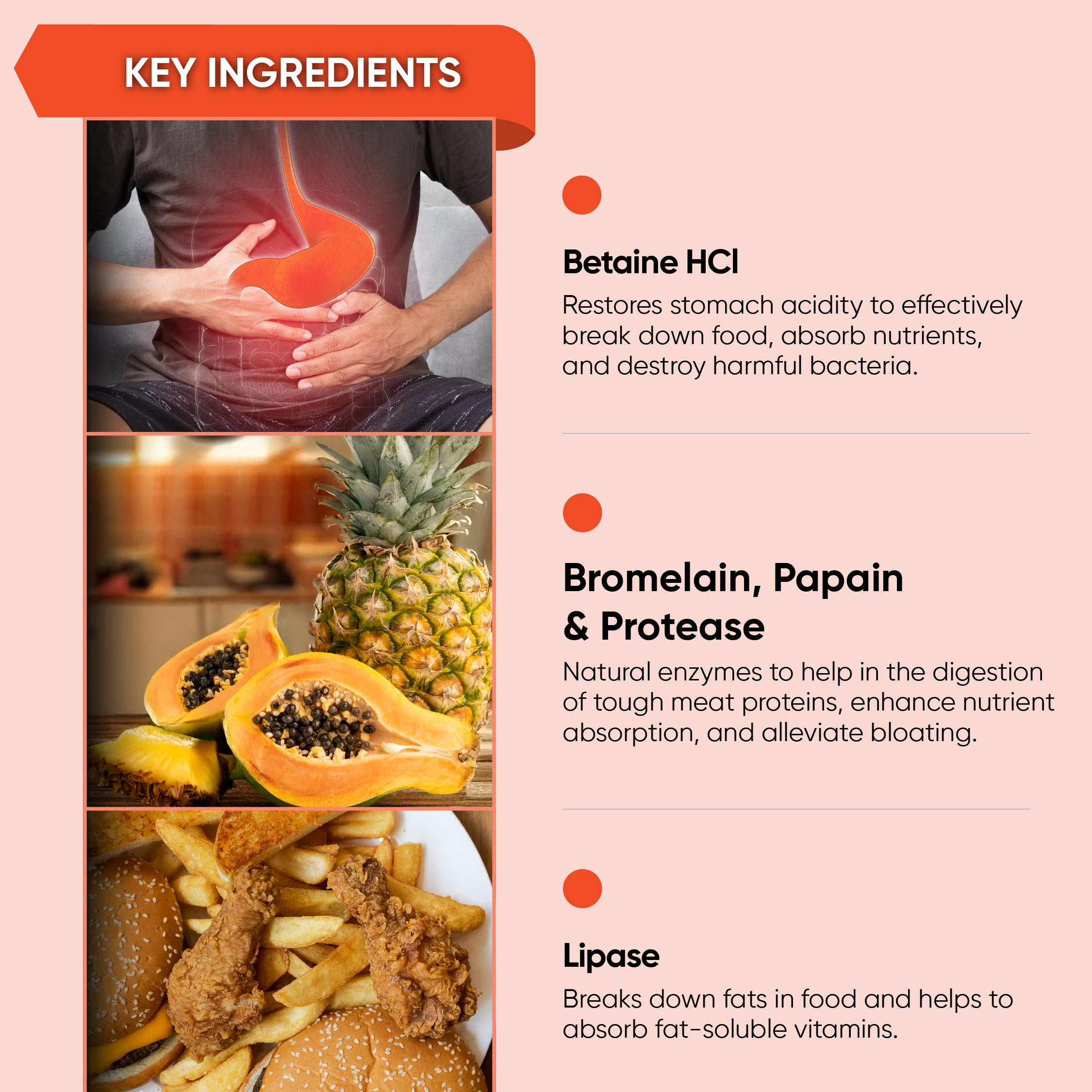 KEY INGREDIENTS

Betaine HCl

Restores stomach acidity to effectively break down food, absorb nutrients, and destroy harmful bacteria.

Bromelain, Papain & Protease

Natural enzymes to help in the digestion of tough meat proteins, enhance nutrient absorption, and alleviate bloating.

Lipase

Breaks down fats in food and helps to absorb fat-soluble vitamins.