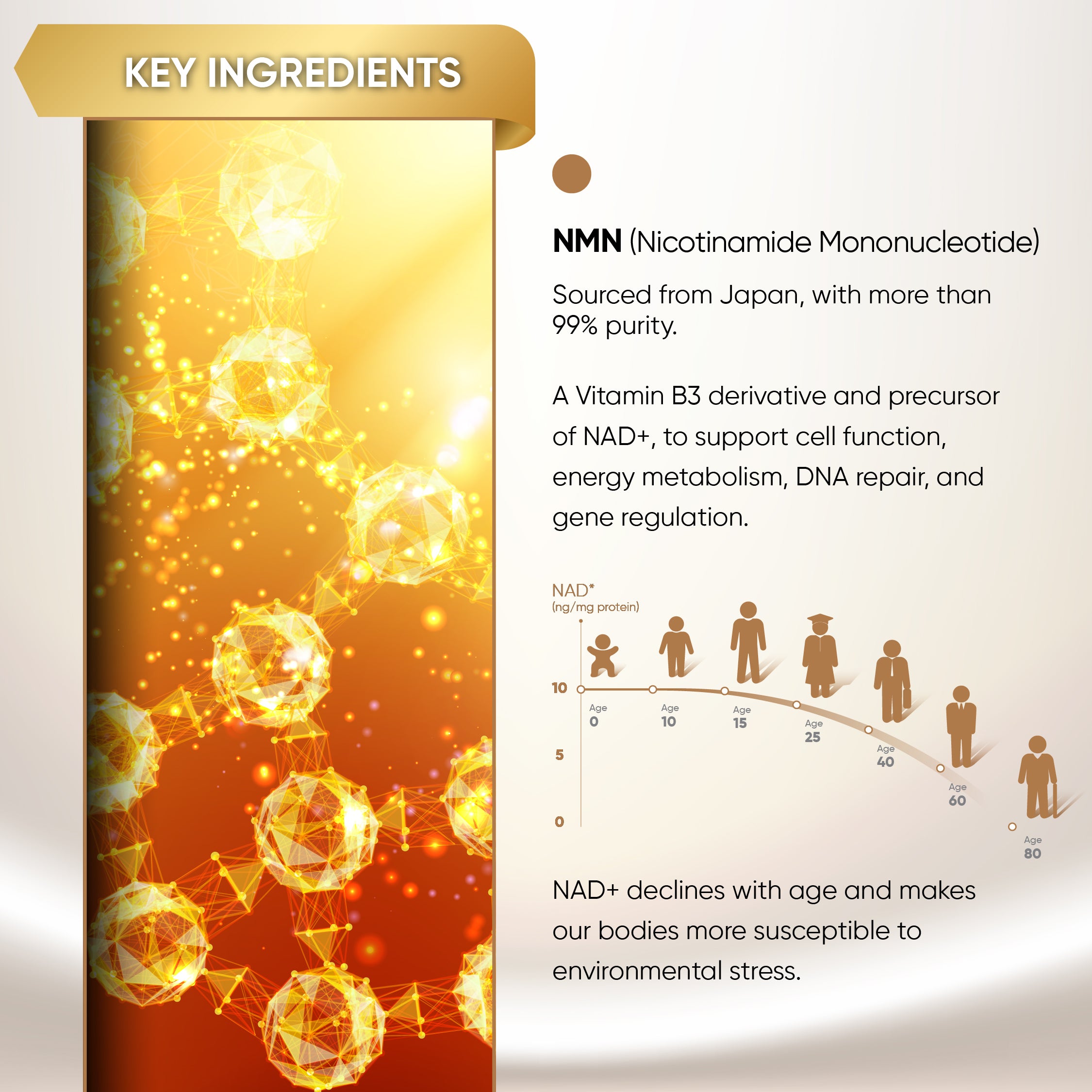 KEY INGREDIENTS

NMN (Nicotinamide Mononucleotide)

Sourced from Japan, with more than 99% purity.

A Vitamin B3 derivative and precursor of NAD+, to support cell function, energy metabolism, DNA repair, and gene regulation.

NAD*
(ng/mg protein)

10
5
0

Age 0
Age 10
Age 15
Age 25
Age 40
Age 60
Age 80

NAD+ declines with age and makes our bodies more susceptible to environmental stress.