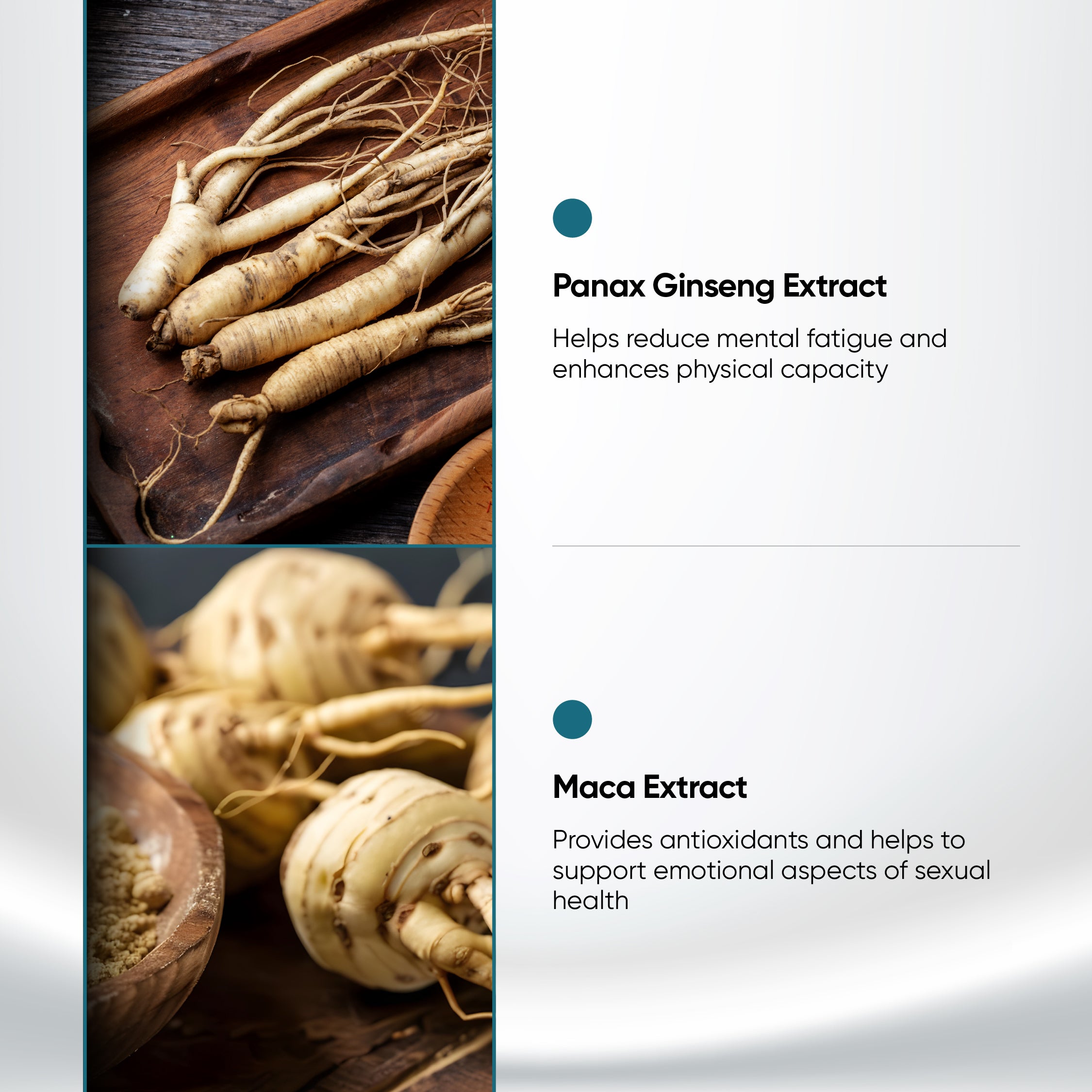 Panax Ginseng Extract

Helps reduce mental fatigue and enhances physical capacity

Maca Extract

Provides antioxidants and helps to support emotional aspects of sexual health