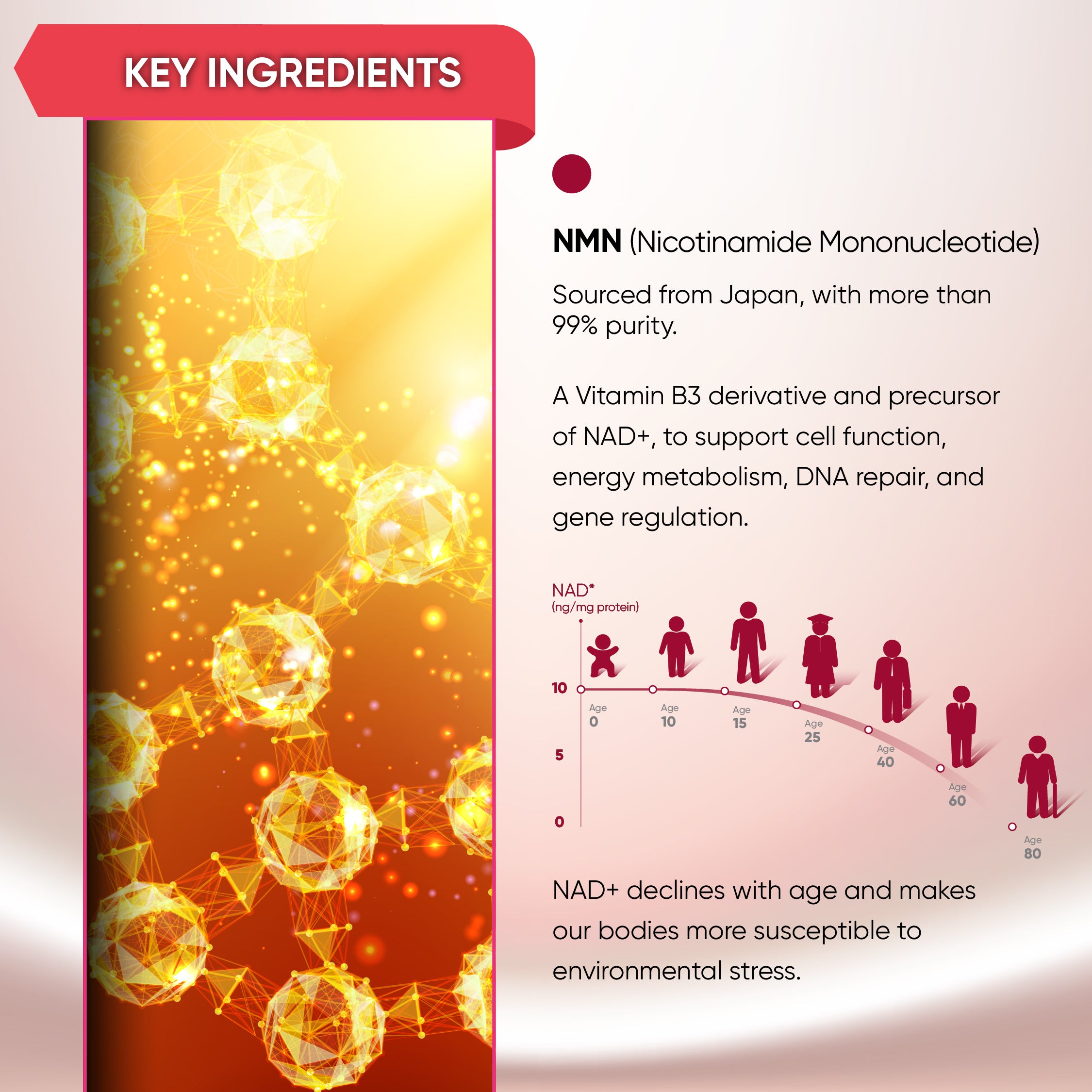 KEY INGREDIENTS

NMN (Nicotinamide Mononucleotide)

Sourced from Japan, with more than 99% purity.

A Vitamin B3 derivative and precursor of NAD+, to support cell function, energy metabolism, DNA repair, and gene regulation.

NAD*
(ng/mg protein)

10
5
0

Age 0
Age 10
Age 15
Age 25
Age 40
Age 60
Age 80

NAD+ declines with age and makes our bodies more susceptible to environmental stress.