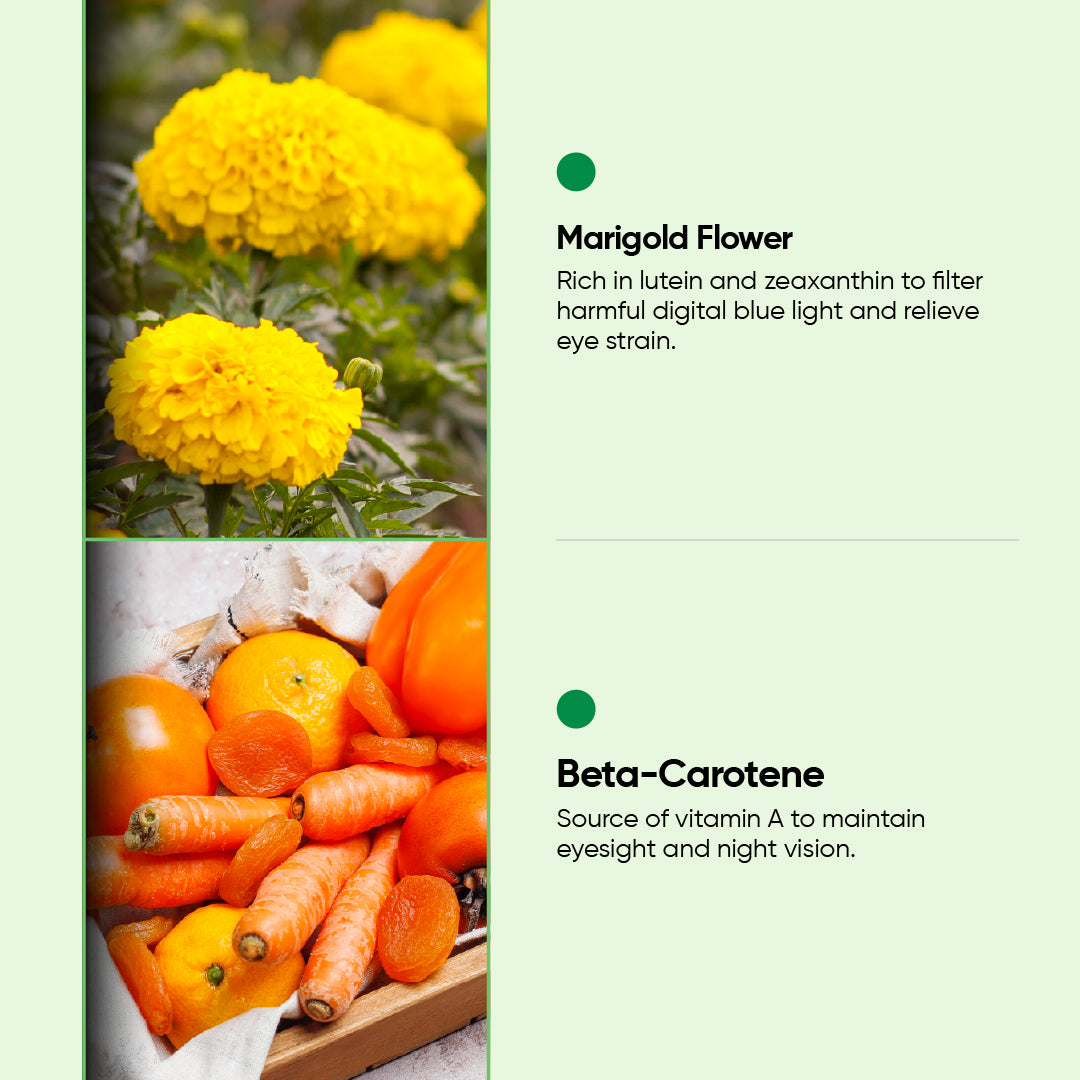 Marigold Flower
Rich in lutein and zeaxanthin to filter harmful digital blue light and relieve eye strain.

Beta-Carotene
Source of vitamin A to maintain eyesight and night vision.