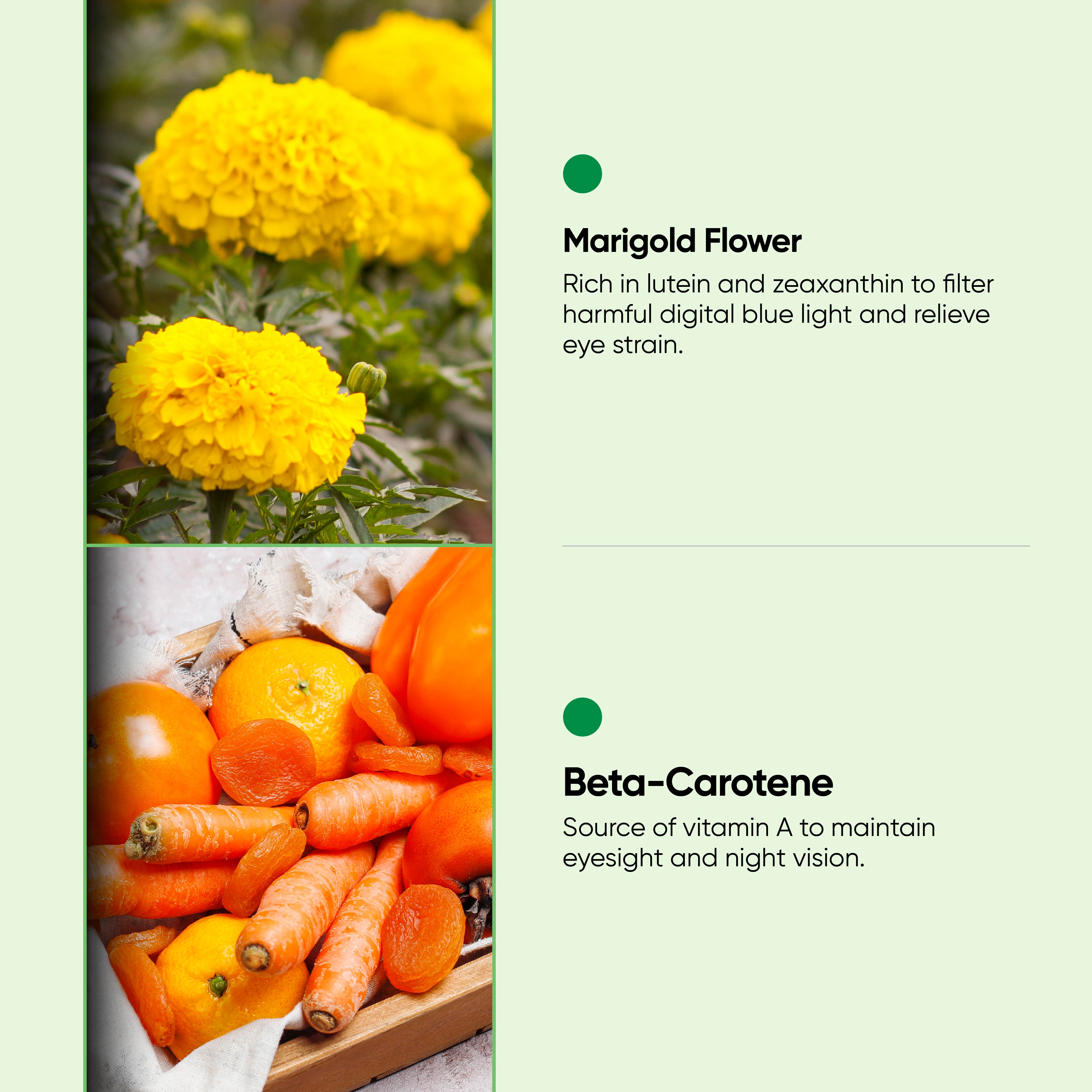 Marigold Flower

Rich in lutein and zeaxanthin to filter harmful digital blue light and relieve eye strain.

Beta-Carotene

Source of vitamin A to maintain eyesight and night vision.