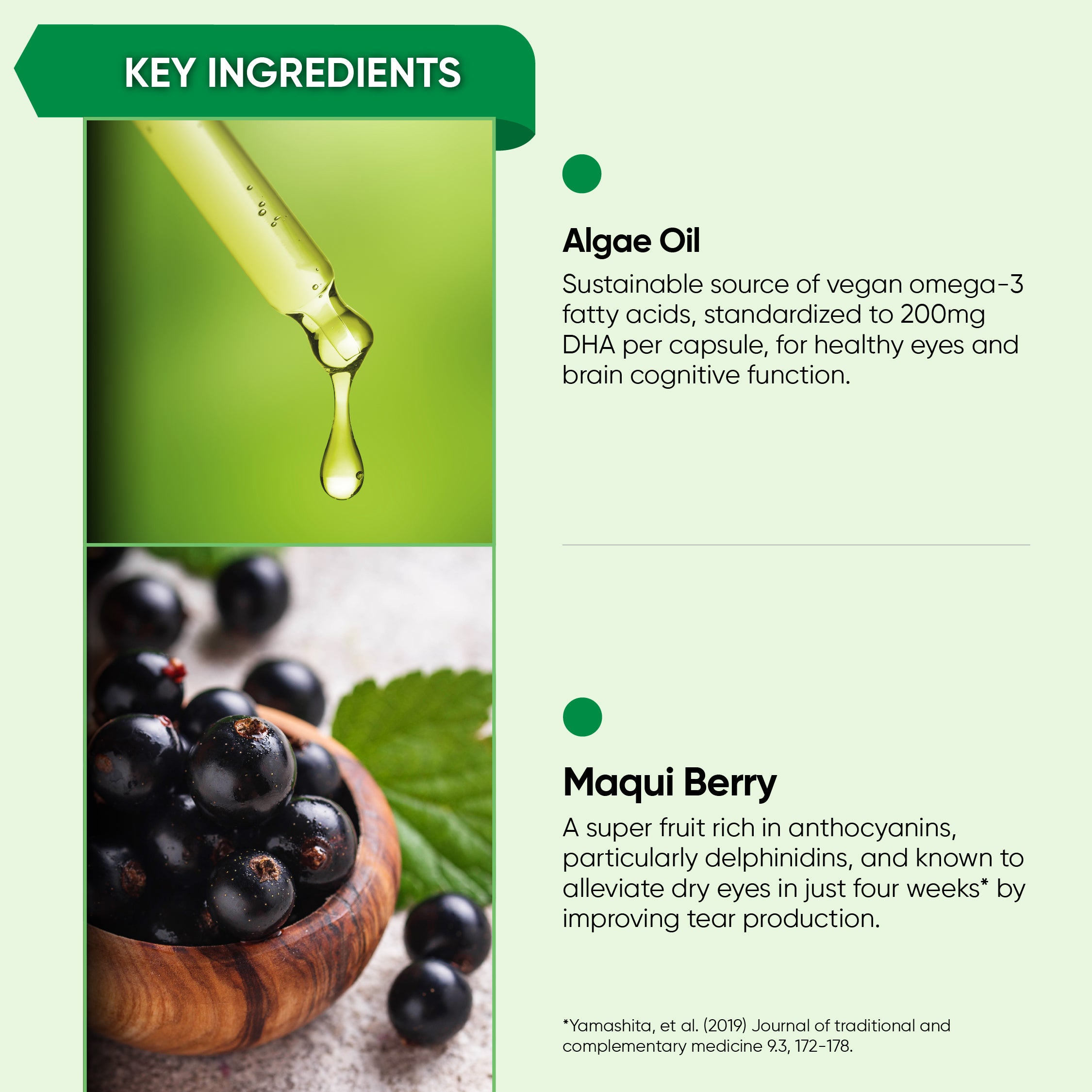 KEY INGREDIENTS

Algae Oil

Sustainable source of vegan omega-3 fatty acids, standardized to 200mg DHA per capsule, for healthy eyes and brain cognitive function.

Maqui Berry

A super fruit rich in anthocyanins, particularly delphinidins, and known to alleviate dry eyes in just four weeks* by improving tear production.

*Yamashita, et al. (2019) Journal of traditional and complementary medicine 9.3, 172-178.