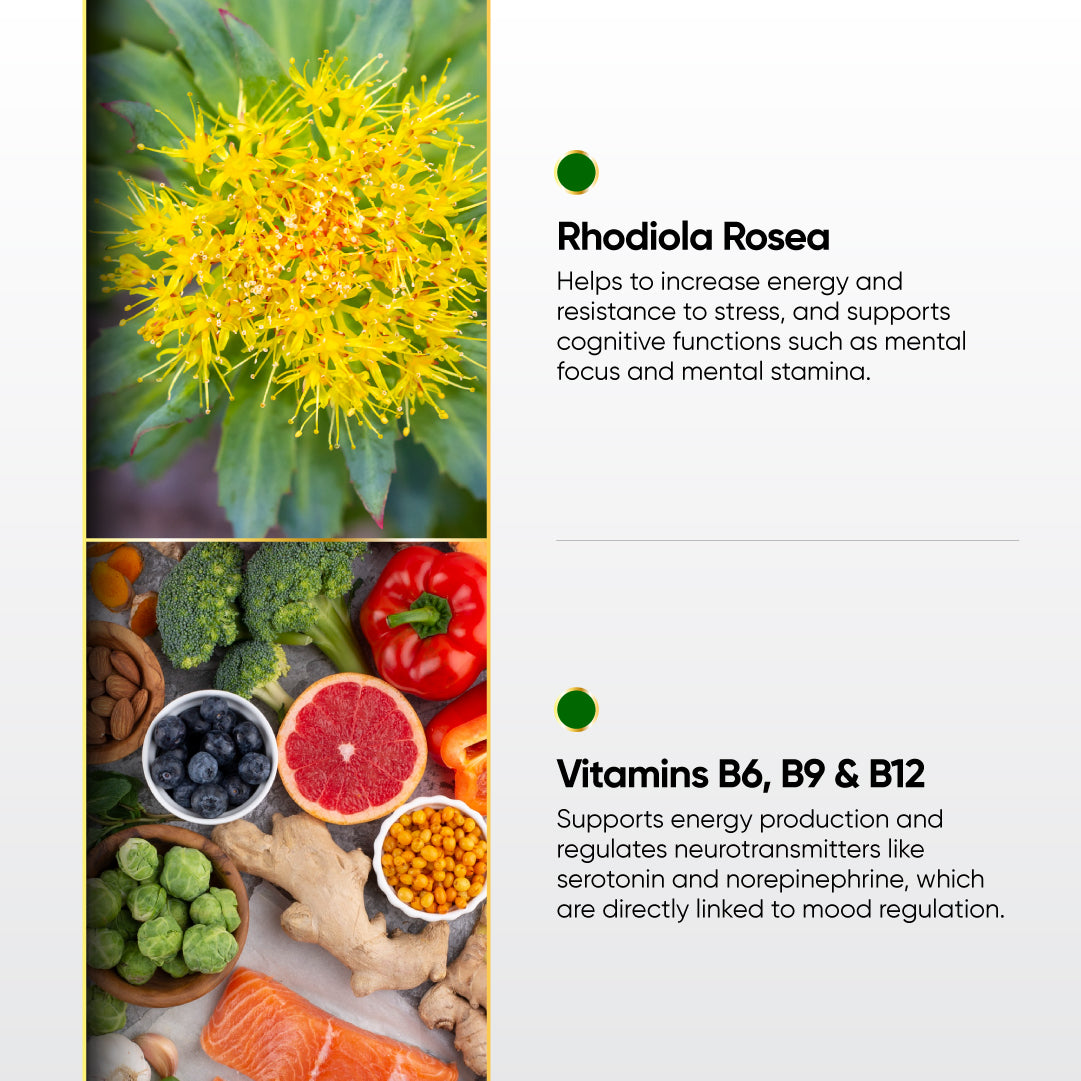 Rhodiola Rosea

Helps to increase energy and resistance to stress, and supports cognitive functions such as mental focus and mental stamina.

Vitamins B6, B9 & B12

Supports energy production and regulates neurotransmitters like serotonin and norepinephrine, which are directly linked to mood regulation.