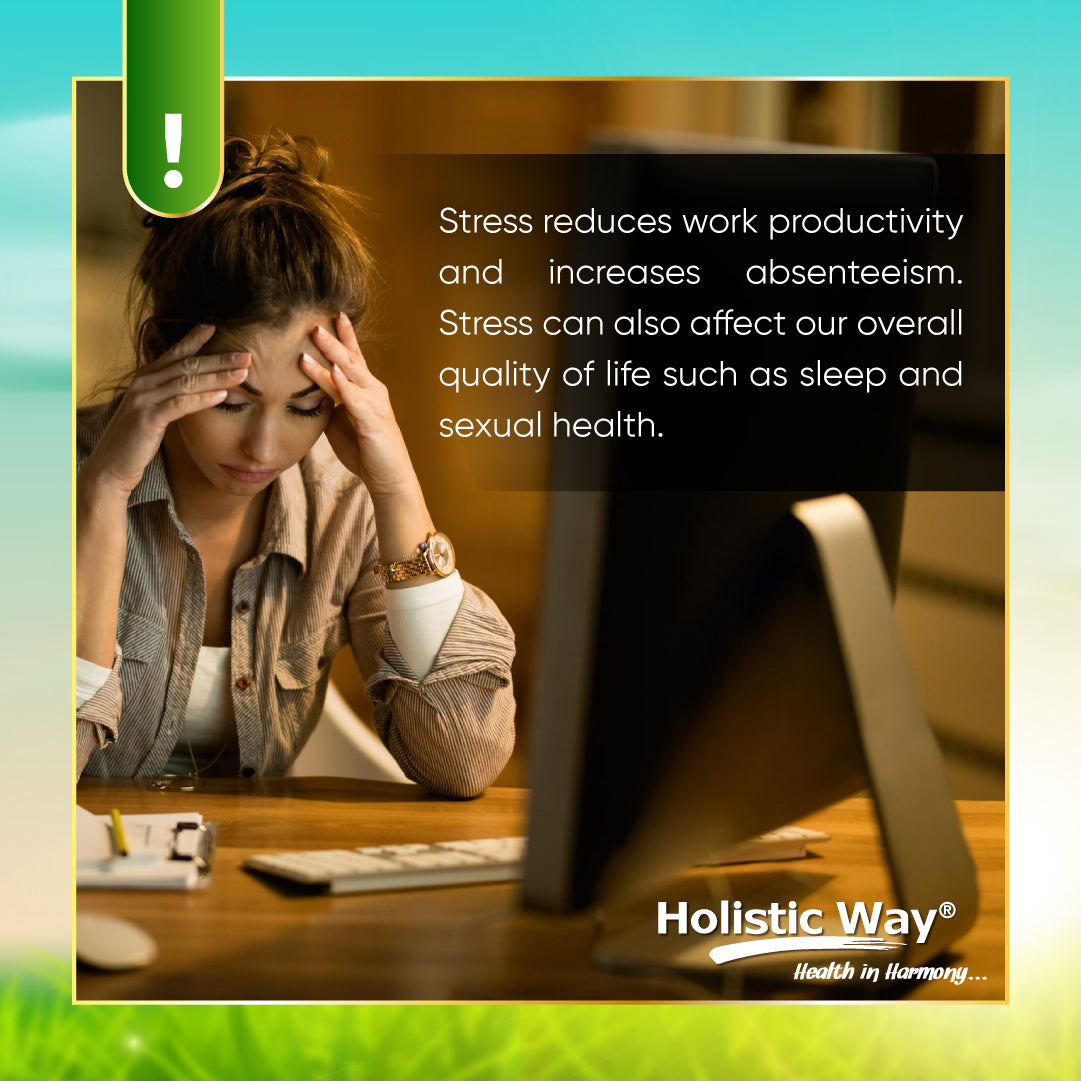 !

Stress reduces work productivity and increases absenteeism. Stress can also affect our overall quality of life such as sleep and sexual health.

Holistic Way®
Health in Harmony...