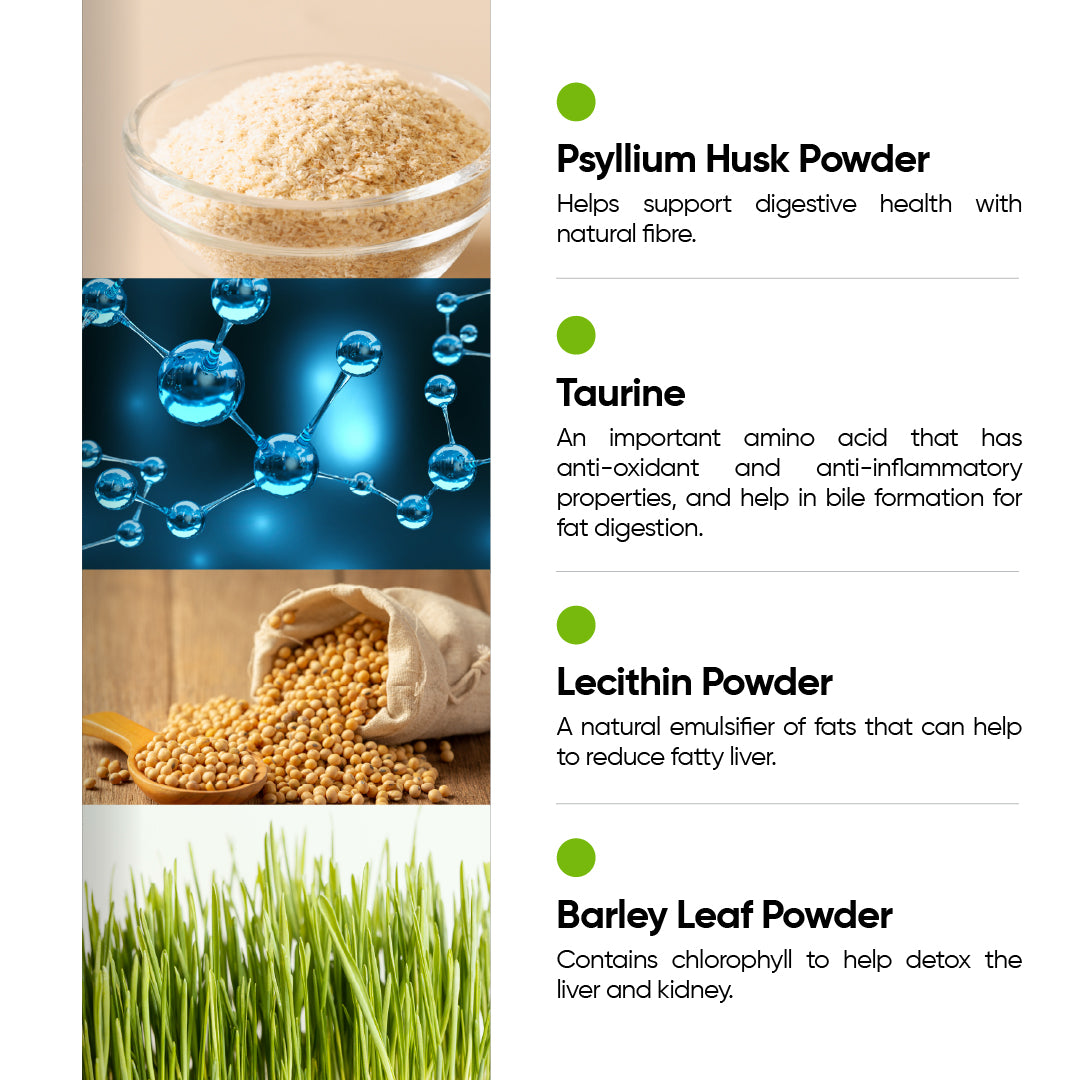 Psyllium Husk Powder
Helps support digestive health with natural fibre.

Taurine
An important amino acid that has anti-oxidant and anti-inflammatory properties, and help in bile formation for fat digestion.

Lecithin Powder
A natural emulsifier of fats that can help to reduce fatty liver.

Barley Leaf Powder
Contains chlorophyll to help detox the liver and kidney.