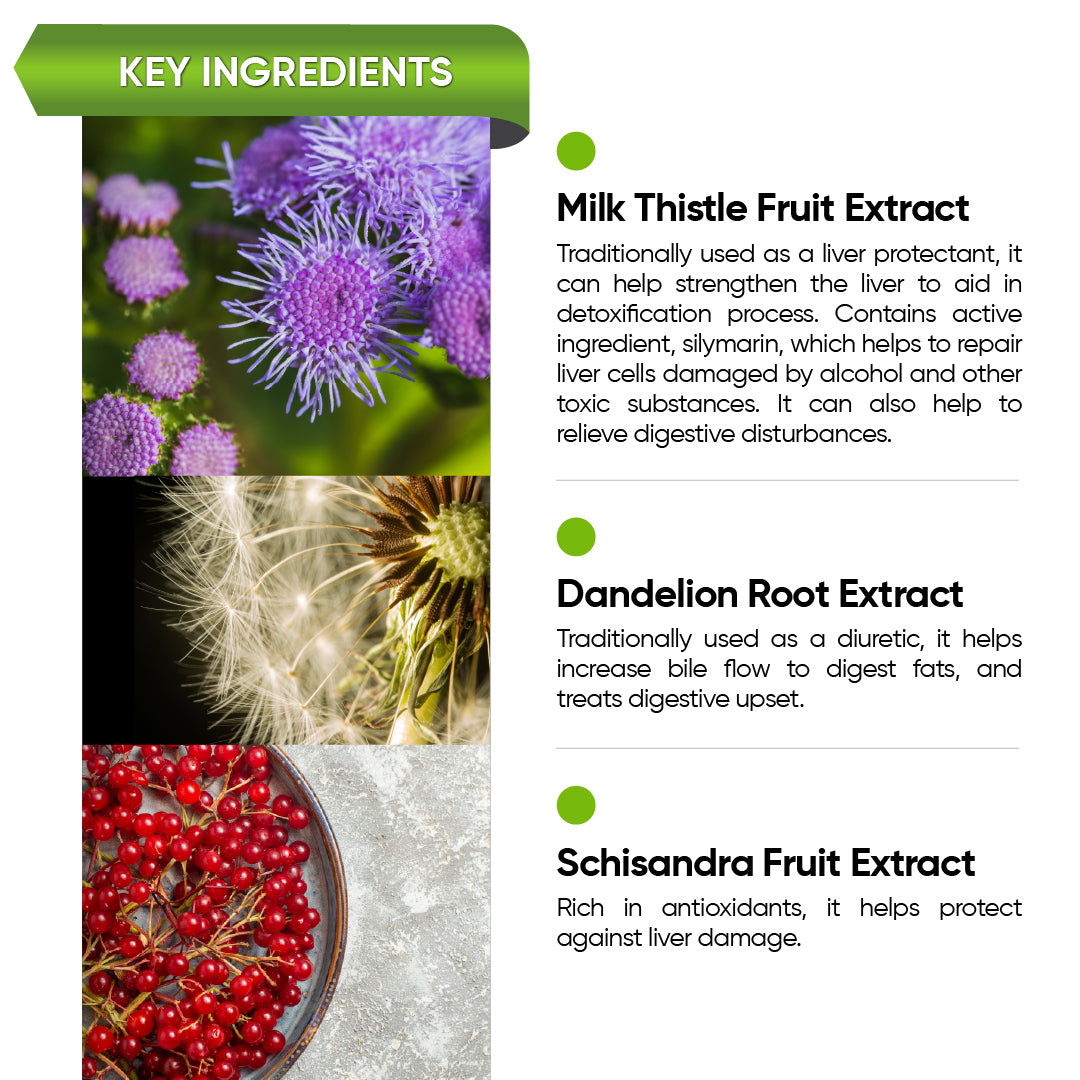 KEY INGREDIENTS

Milk Thistle Fruit Extract

Traditionally used as a liver protectant, it can help strengthen the liver to aid in detoxification process. Contains active ingredient, silymarin, which helps to repair liver cells damaged by alcohol and other toxic substances. It can also help to relieve digestive disturbances.

Dandelion Root Extract

Traditionally used as a diuretic, it helps increase bile flow to digest fats, and treats digestive upset.

Schisandra Fruit Extract

Rich in antioxidants, it helps protect against liver damage.